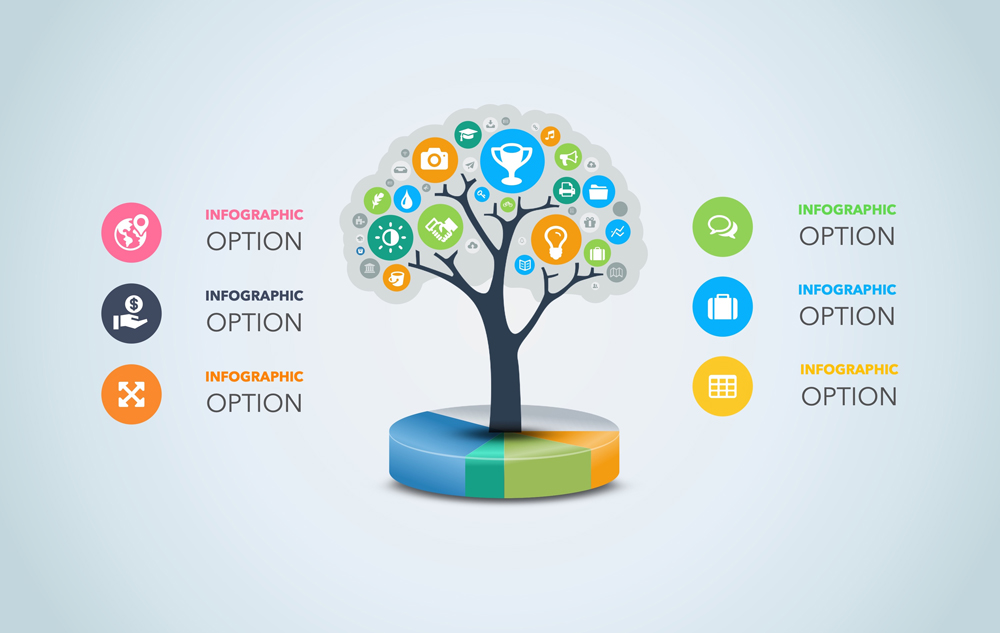 INFOGRAPHIC
OPTION

INFOGRAPHIC
OPTION

INFOGRAPHIC
OPTION

INFOGRAPHIC
OPTION

INFOGRAPHIC
OPTION

INFOGRAPHIC
OPTION